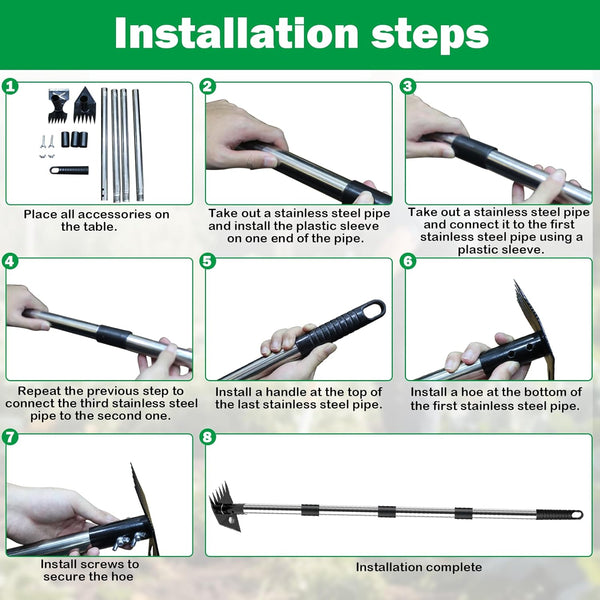 Installation steps

1

Place all accessories on the table.

2

Take out a stainless steel pipe and install the plastic sleeve on one end of the pipe.

3

Take out a stainless steel pipe and connect it to the first stainless steel pipe using a plastic sleeve.

4

Repeat the previous step to connect the third stainless steel pipe to the second one.

5

Install a handle at the top of the last stainless steel pipe.

6

Install a hoe at the bottom of the first stainless steel pipe.

7

Install screws to secure the hoe

8

Installation complete